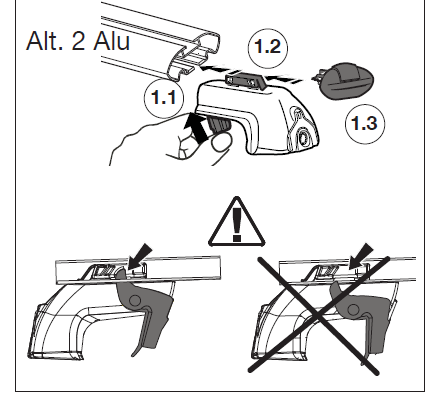 Alt. 2 Alu

1.2

1.1

1.3