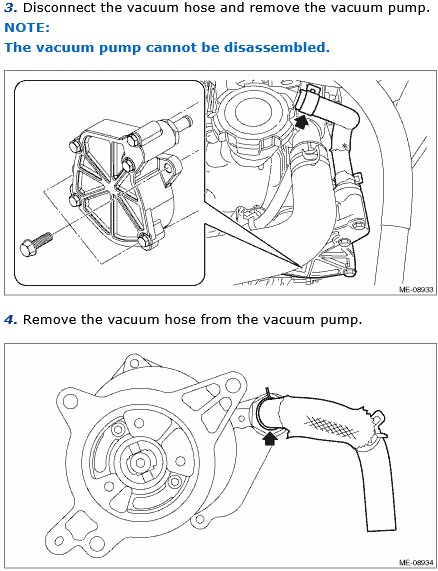 3. Disconnect the vacuum hose and remove the vacuum pump.

NOTE:

The vacuum pump cannot be disassembled.

ME-08933

4. Remove the vacuum hose from the vacuum pump.

ME-08934